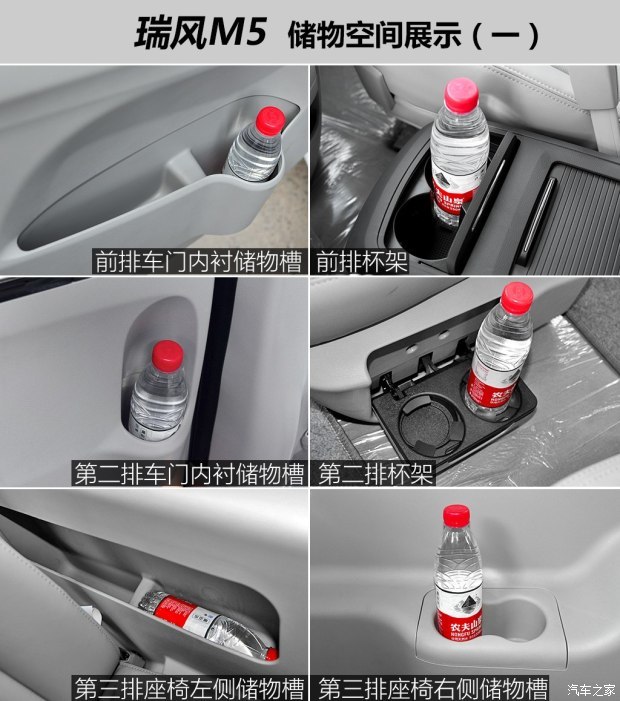 瑞风M5 储物空间展示（一）

前排车门内衬储物槽

前排杯架

第二排车门内衬储物槽

第二排杯架

第三排座椅左侧储物槽

农夫山泉

第三排座椅右侧储物槽

汽车之家