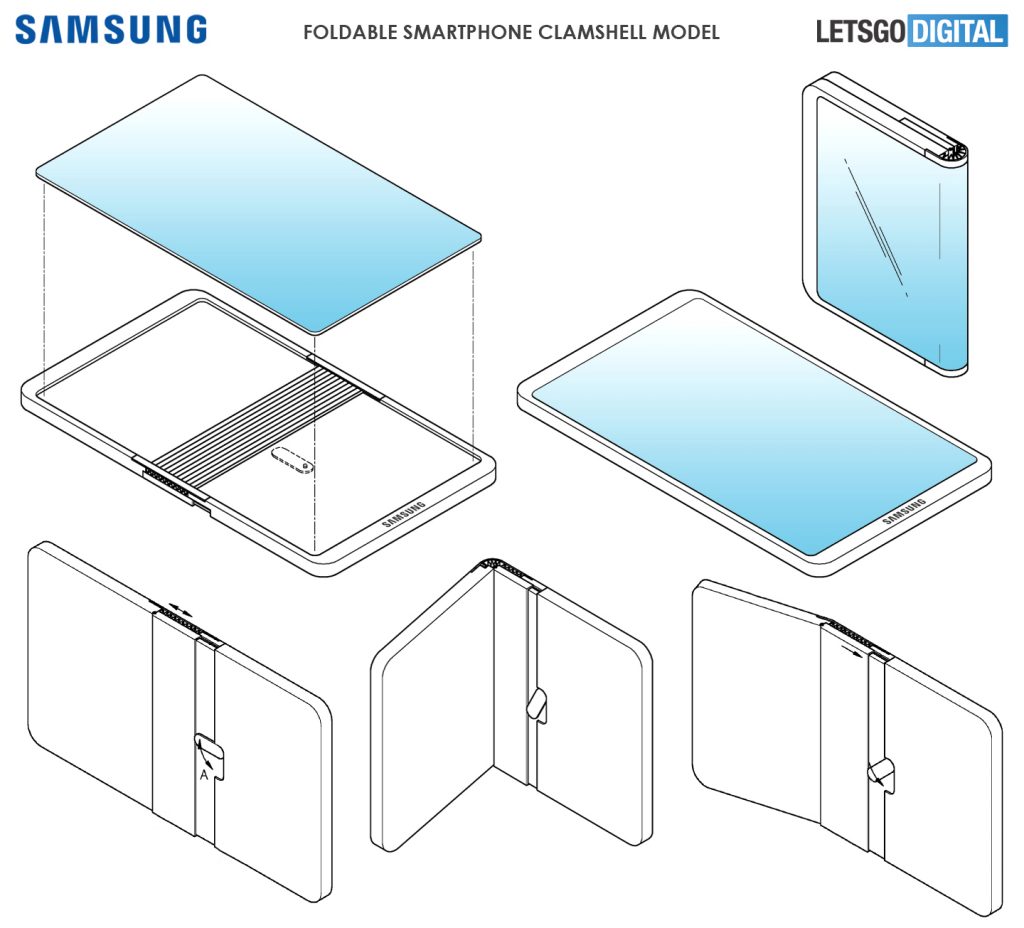 SAMSUNG

FOLDABLE SMARTPHONE CLAMSHELL MODEL

LETSGO DIGITAL

SAMSUNG

SAMSUNG

A